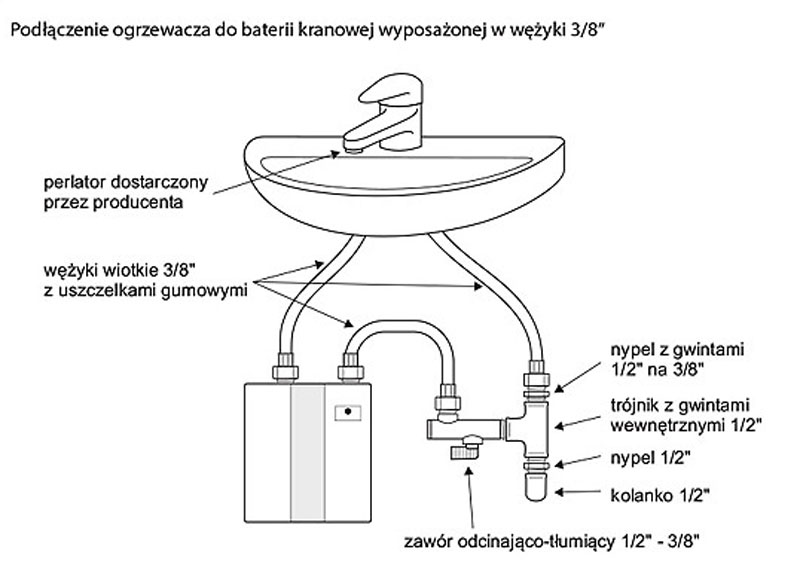 Podłączenie ogrzewacza do baterii kranowej wyposażonej w wężyki 3/8"

perlator dostarczony przez producenta

wężyki wiotkie 3/8" z uszczelkami gumowymi

nypel z gwintami 1/2" na 3/8"

trójnik z gwintami wewnętrznymi 1/2"

nypel 1/2"

kolanko 1/2"

zawór odcinająco-tłumiący 1/2" - 3/8"