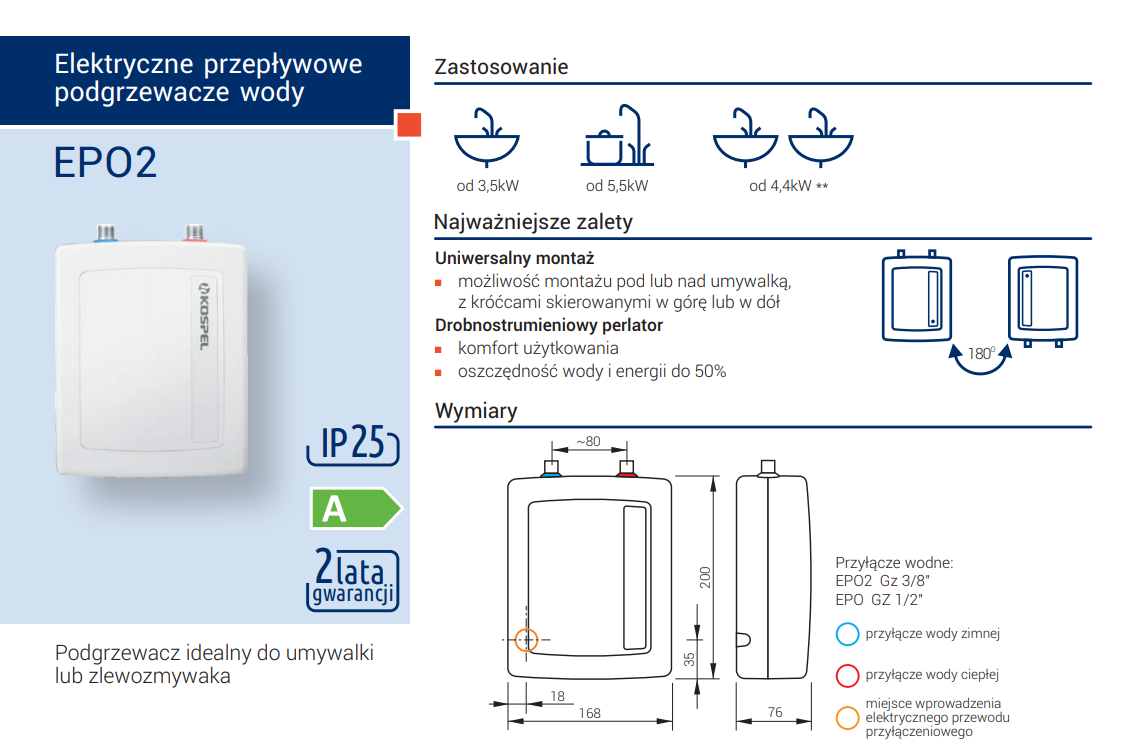 Elektryczne przepływowe podgrzewacze wody

EPO2

KOSPEL

IP25

A

2 lata gwarancji

Podgrzewacz idealny do umywalki lub zlewozmywaka

Zastosowanie

od 3,5kW

od 5,5kW

od 4,4kW **

Najważniejsze zalety

Uniwersalny montaż
- możliwość montażu pod lub nad umywalką, z króćcami skierowanymi w górę lub w dół

Drobnostrumieniowy perlator
- komfort użytkowania
- oszczędność wody i energii do 50%

180°

Wymiary

~80

200

35

18

168

76

Przyłącze wodne:
EPO2 Gz 3/8"
EPO GZ 1/2"

przyłącze wody zimnej

przyłącze wody ciepłej

miejsce wprowadzenia elektrycznego przewodu przyłączeniowego