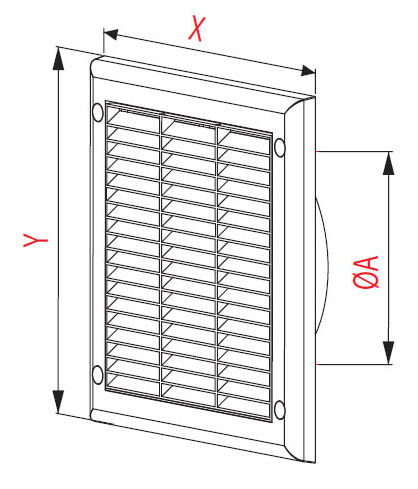 X

Y

ØA