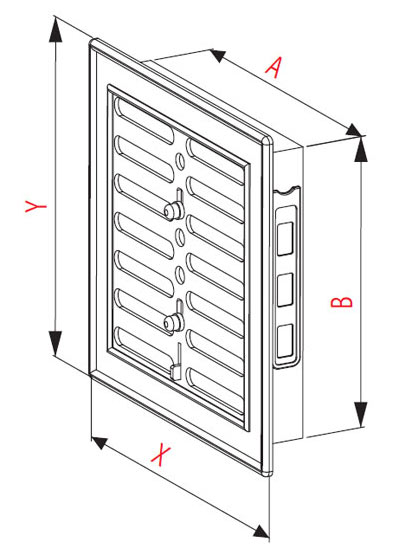 A
Y
B
X