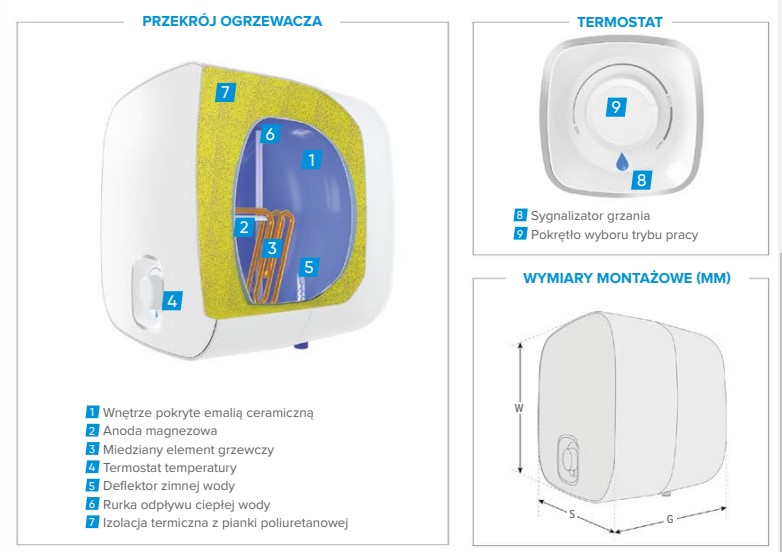 PRZEKRÓJ OGRZEWACZA

7
6
1
2
3
5
4

1 Wnętrze pokryte emalią ceramiczną
2 Anoda magnezowa
3 Miedziany element grzewczy
4 Termostat temperatury
5 Deflektor zimnej wody
6 Rurka odpływu ciepłej wody
7 Izolacja termiczna z pianki poliuretanowej

TERMOSTAT

9
8

8 Sygnalizator grzania
9 Pokrętło wyboru trybu pracy

WYMIARY MONTAŻOWE (MM)

W
S
G