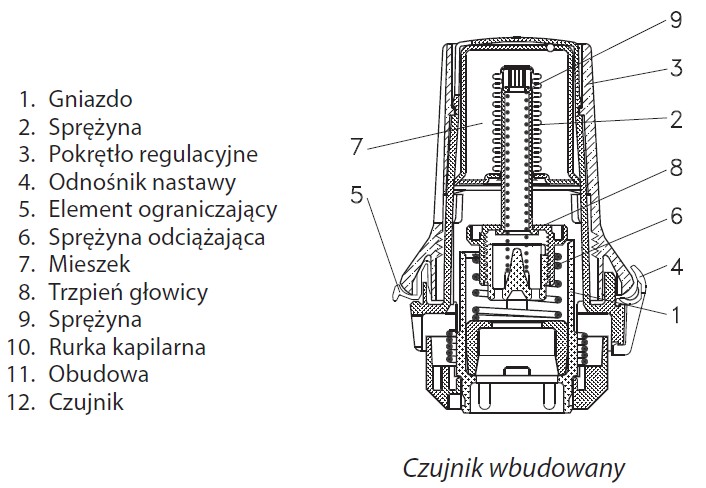 1. Gniazdo
2. Sprężyna
3. Pokrętło regulacyjne
4. Odnośnik nastawy
5. Element ograniczający
6. Sprężyna odciążająca
7. Mieszek
8. Trzpień głowicy
9. Sprężyna
10. Rurka kapilarna
11. Obudowa
12. Czujnik

9
3
2
7
8
5
6
4
1

Czujnik wbudowany